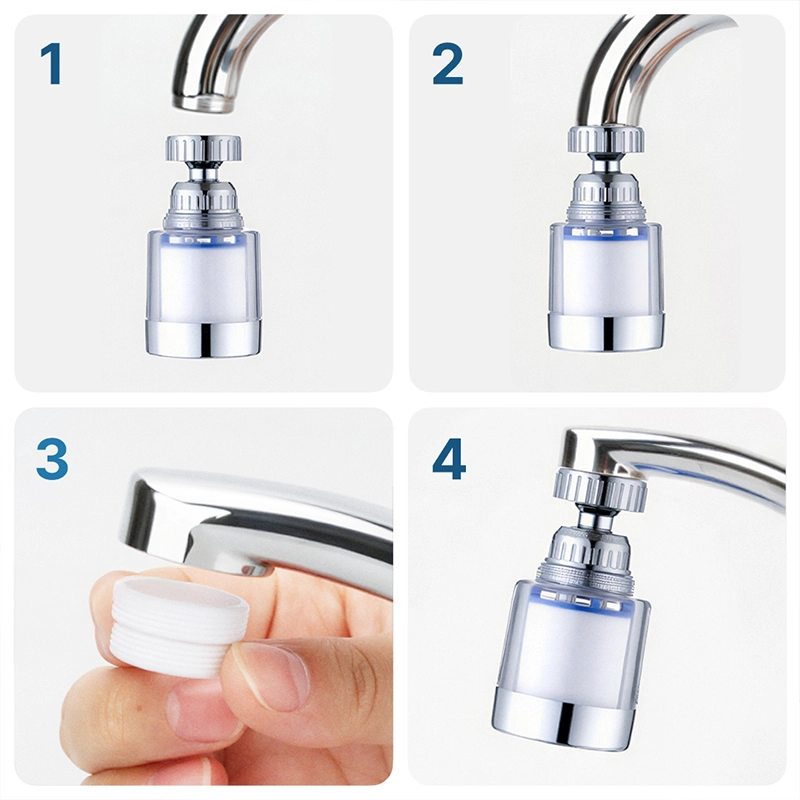 1

2

3

4